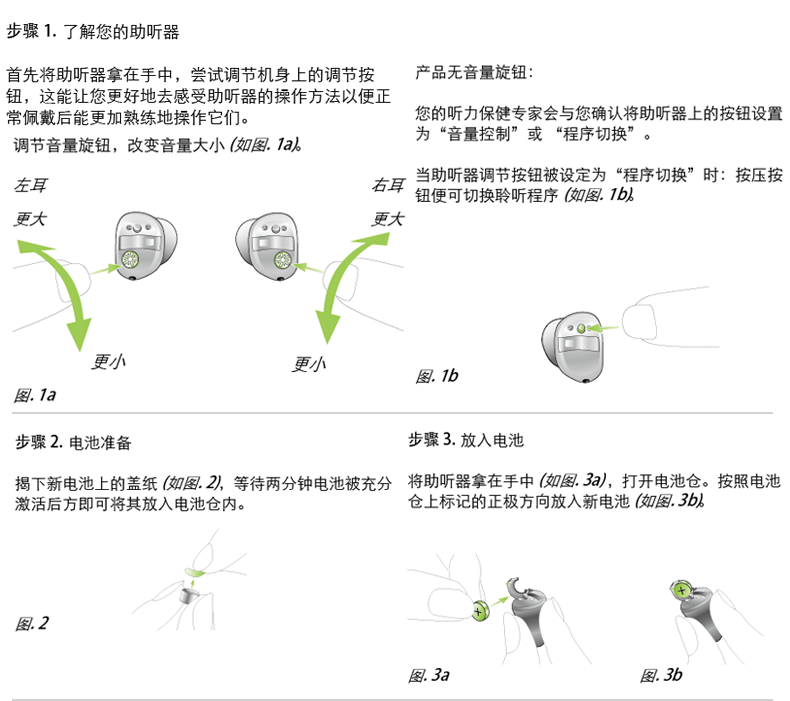 步骤 1. 了解您的助听器

首先将助听器拿在手中，尝试调节机身上的调节按钮，这能让您更好地去感受助听器的操作方法以便正常佩戴后能更加熟练地操作它们。

调节音量旋钮，改变音量大小 (如图. 1a)。

左耳

更大

更小

右耳

更大

更小

图. 1a

产品无音量旋钮：

您的听力保健专家会与您确认将助听器上的按钮设置为“音量控制”或“程序切换”。

当助听器调节按钮被设定为“程序切换”时：按压按钮便可切换聆听程序 (如图. 1b)。

图. 1b

步骤 2. 电池准备

揭下新电池上的盖纸 (如图. 2)，等待两分钟电池被充分激活后方即可将其放入电池仓内。

图. 2

步骤 3. 放入电池

将助听器拿在手中 (如图. 3a)，打开电池仓。按照电池仓上标记的正极方向放入新电池 (如图. 3b)。

图. 3a

图. 3b